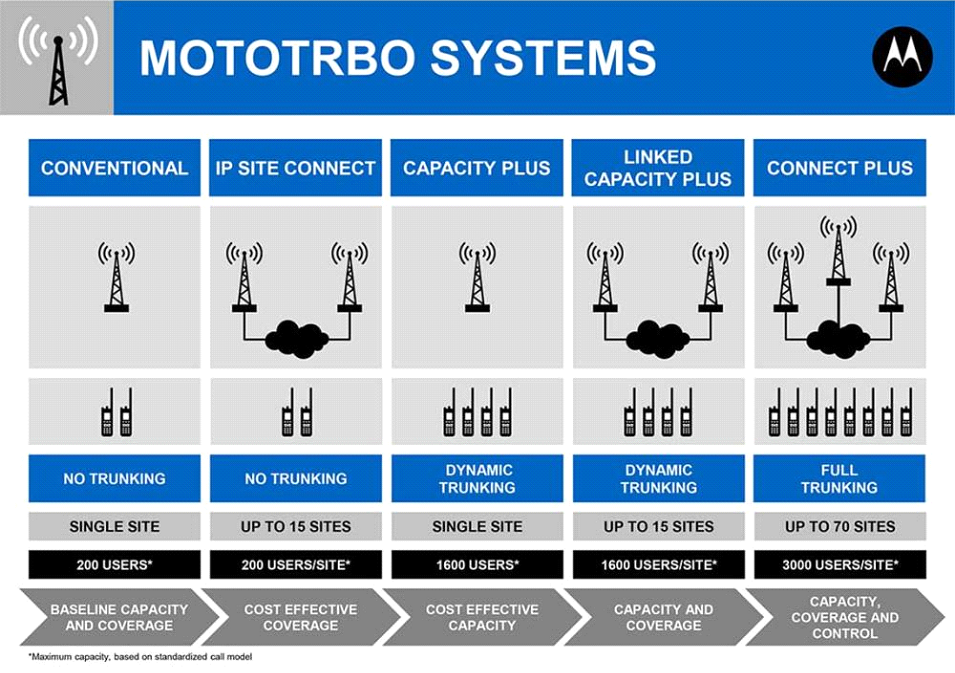 MOTOTRBO SYSTEMS

| CONVENTIONAL | IP SITE CONNECT | CAPACITY PLUS | LINKED CAPACITY PLUS | CONNECT PLUS |
|---|---|---|---|---|
| NO TRUNKING | NO TRUNKING | DYNAMIC TRUNKING | DYNAMIC TRUNKING | FULL TRUNKING |
| SINGLE SITE | UP TO 15 SITES | SINGLE SITE | UP TO 15 SITES | UP TO 70 SITES |
| 200 USERS* | 200 USERS/SITE* | 1600 USERS* | 1600 USERS/SITE* | 3000 USERS/SITE* |
| BASELINE CAPACITY AND COVERAGE | COST EFFECTIVE COVERAGE | COST EFFECTIVE CAPACITY | CAPACITY AND COVERAGE | CAPACITY, COVERAGE AND CONTROL |

*Maximum capacity, based on standardized call model